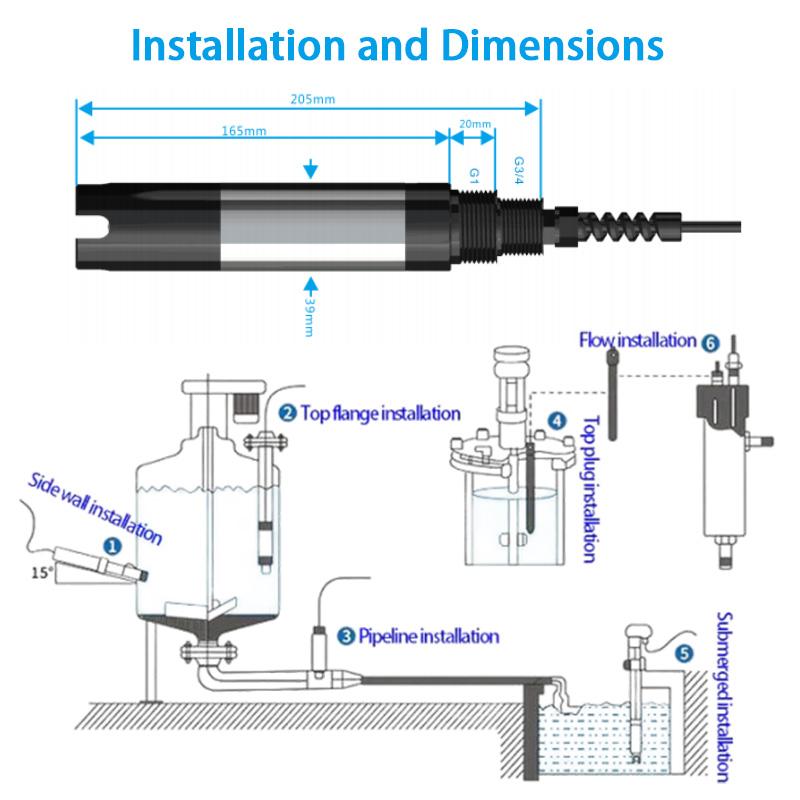 Installation and Dimensions

205mm
165mm
20mm
G1
G3/4
39mm

Flow installation 6
2 Top flange installation
4 Top plug installation
Side wall installation
1
15°
3 Pipeline installation
5
Submerged installation